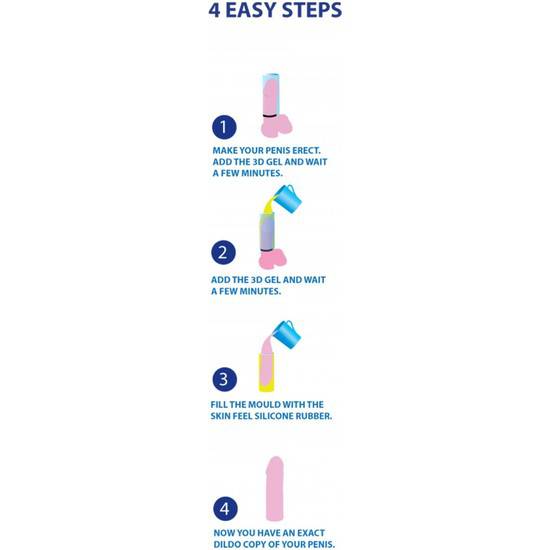 4 EASY STEPS

1

MAKE YOUR PENIS ERECT. ADD THE 3D GEL AND WAIT A FEW MINUTES.

2

ADD THE 3D GEL AND WAIT A FEW MINUTES.

3

FILL THE MOULD WITH THE SKIN FEEL SILICONE RUBBER.

4

NOW YOU HAVE AN EXACT DILDO COPY OF YOUR PENIS.